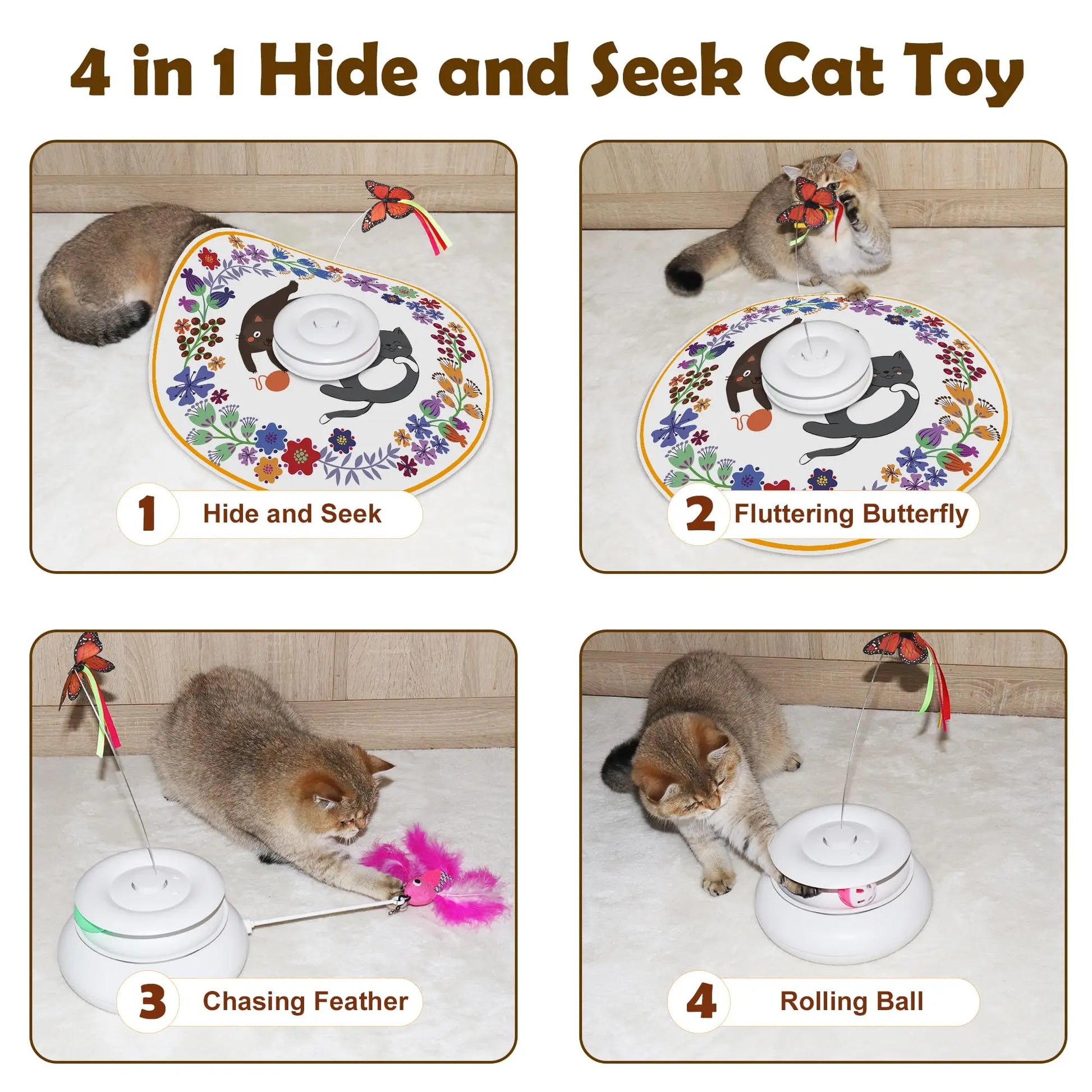 4 in 1 Hide and Seek Cat Toy

1 Hide and Seek

2 Fluttering Butterfly

3 Chasing Feather

4 Rolling Ball