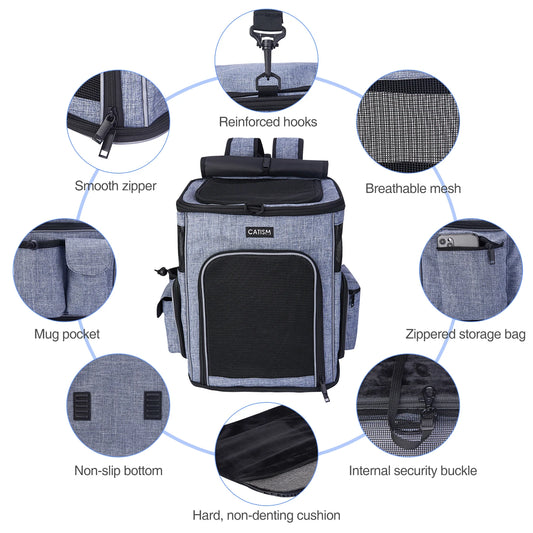 Reinforced hooks

Smooth zipper

Breathable mesh

CATISM

Mug pocket

Zippered storage bag

Non-slip bottom

Internal security buckle

Hard, non-denting cushion