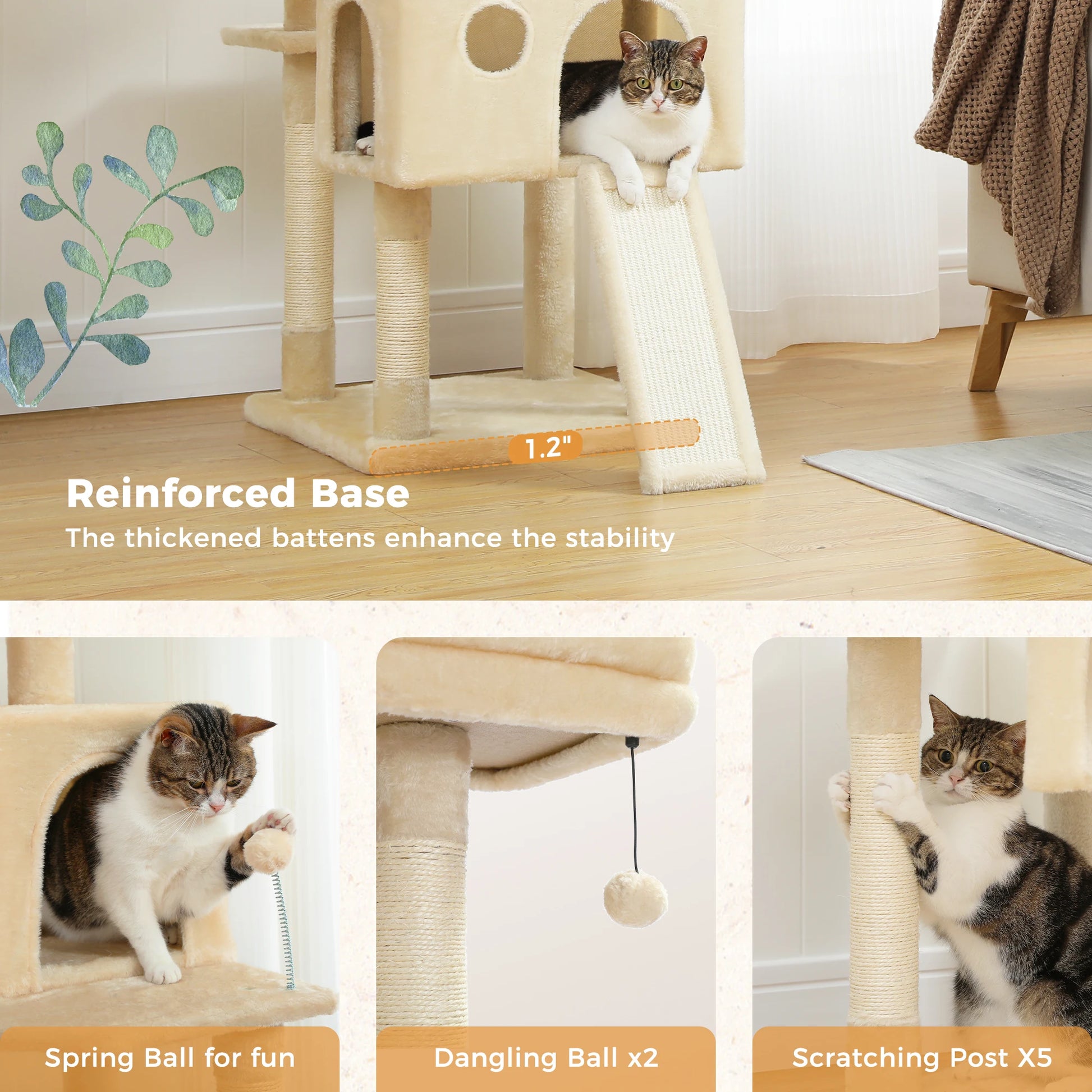 1.2"

Reinforced Base

The thickened battens enhance the stability

Spring Ball for fun

Dangling Ball x2

Scratching Post X5