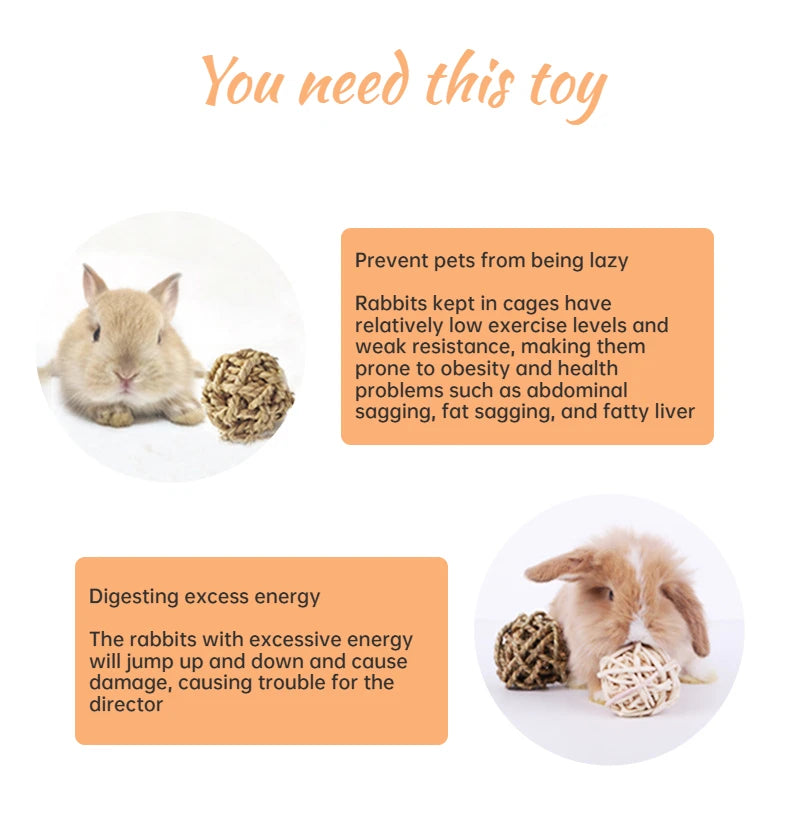 You need this toy

Prevent pets from being lazy

Rabbits kept in cages have relatively low exercise levels and weak resistance, making them prone to obesity and health problems such as abdominal sagging, fat sagging, and fatty liver

Digesting excess energy

The rabbits with excessive energy will jump up and down and cause damage, causing trouble for the director