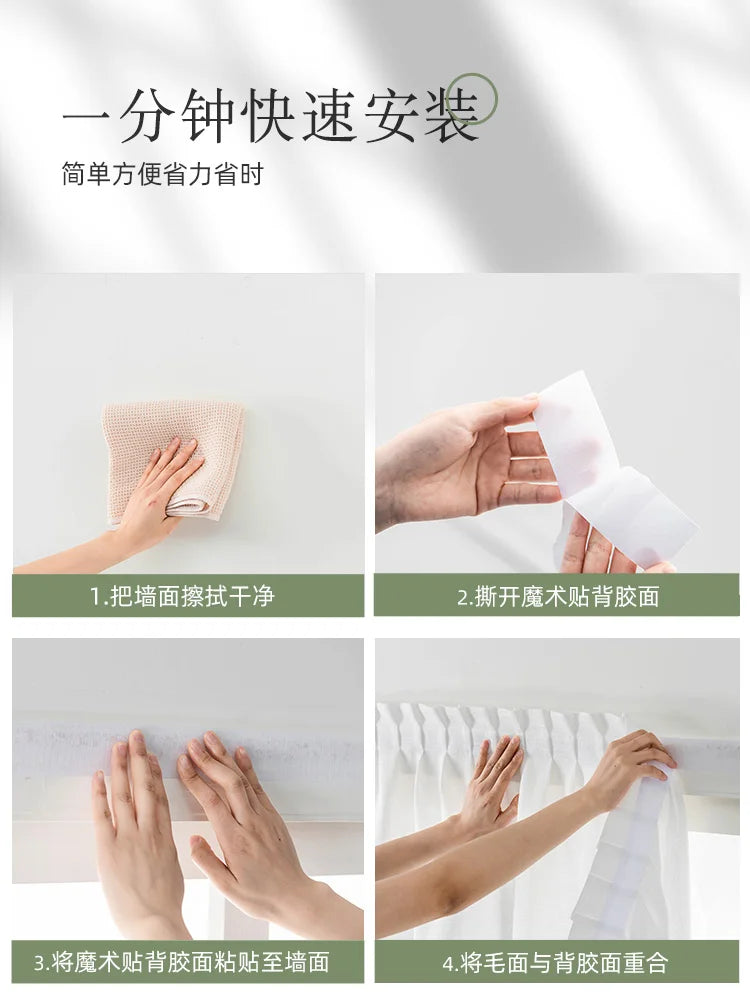 一分钟快速安装

简单方便省力省时

1.把墙面擦拭干净

2.撕开魔术贴背胶面

3.将魔术贴背胶面粘贴至墙面

4.将毛面与背胶面重合