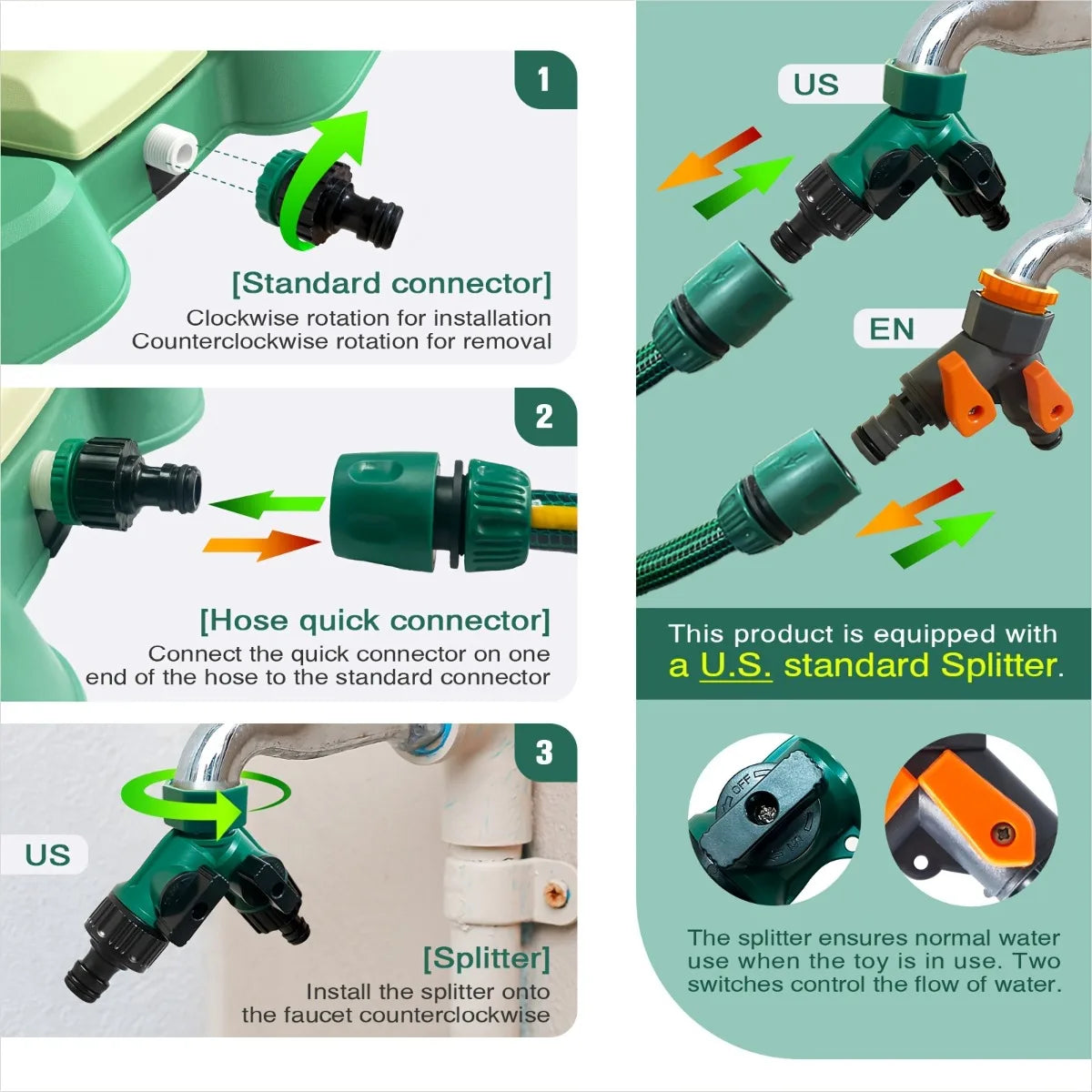 1

[Standard connector]

Clockwise rotation for installation
Counterclockwise rotation for removal

2

[Hose quick connector]

Connect the quick connector on one end of the hose to the standard connector

3

US

[Splitter]

Install the splitter onto the faucet counterclockwise

US

EN

This product is equipped with a U.S. standard Splitter.

OFF

The splitter ensures normal water use when the toy is in use. Two switches control the flow of water.