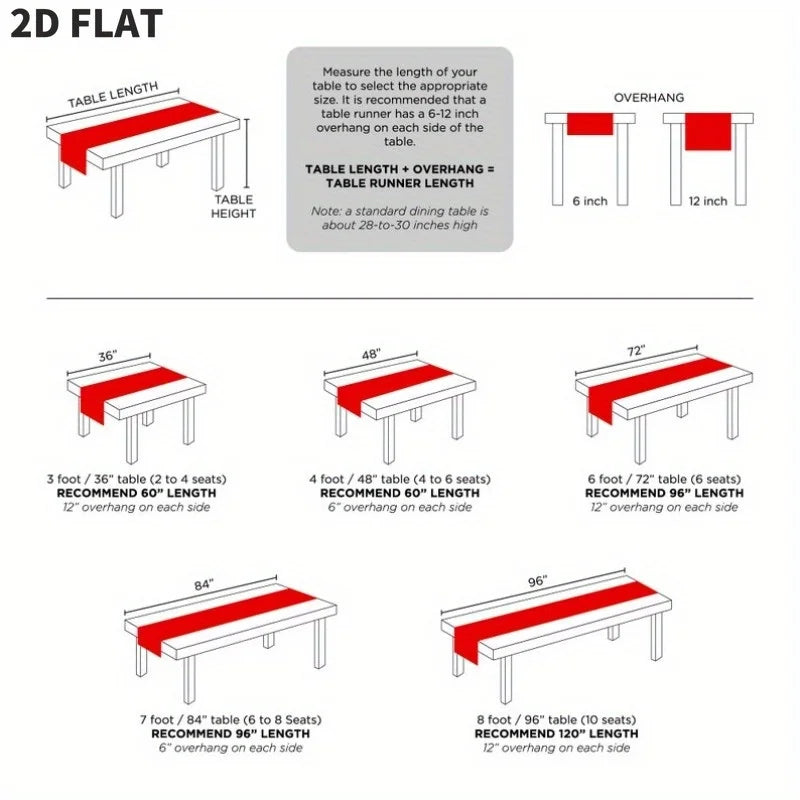 2D FLAT

TABLE LENGTH

TABLE HEIGHT

Measure the length of your table to select the appropriate size. It is recommended that a table runner has a 6-12 inch overhang on each side of the table.

TABLE LENGTH + OVERHANG = TABLE RUNNER LENGTH

Note: a standard dining table is about 28-to-30 inches high

OVERHANG

6 inch

12 inch

36"

3 foot / 36" table (2 to 4 seats)
RECOMMEND 60" LENGTH
12" overhang on each side

48"

4 foot / 48" table (4 to 6 seats)
RECOMMEND 60" LENGTH
6" overhang on each side

72"

6 foot / 72" table (6 seats)
RECOMMEND 96" LENGTH
12" overhang on each side

84"

7 foot / 84" table (6 to 8 Seats)
RECOMMEND 96" LENGTH
6" overhang on each side

96"

8 foot / 96" table (10 seats)
RECOMMEND 120" LENGTH
12" overhang on each side