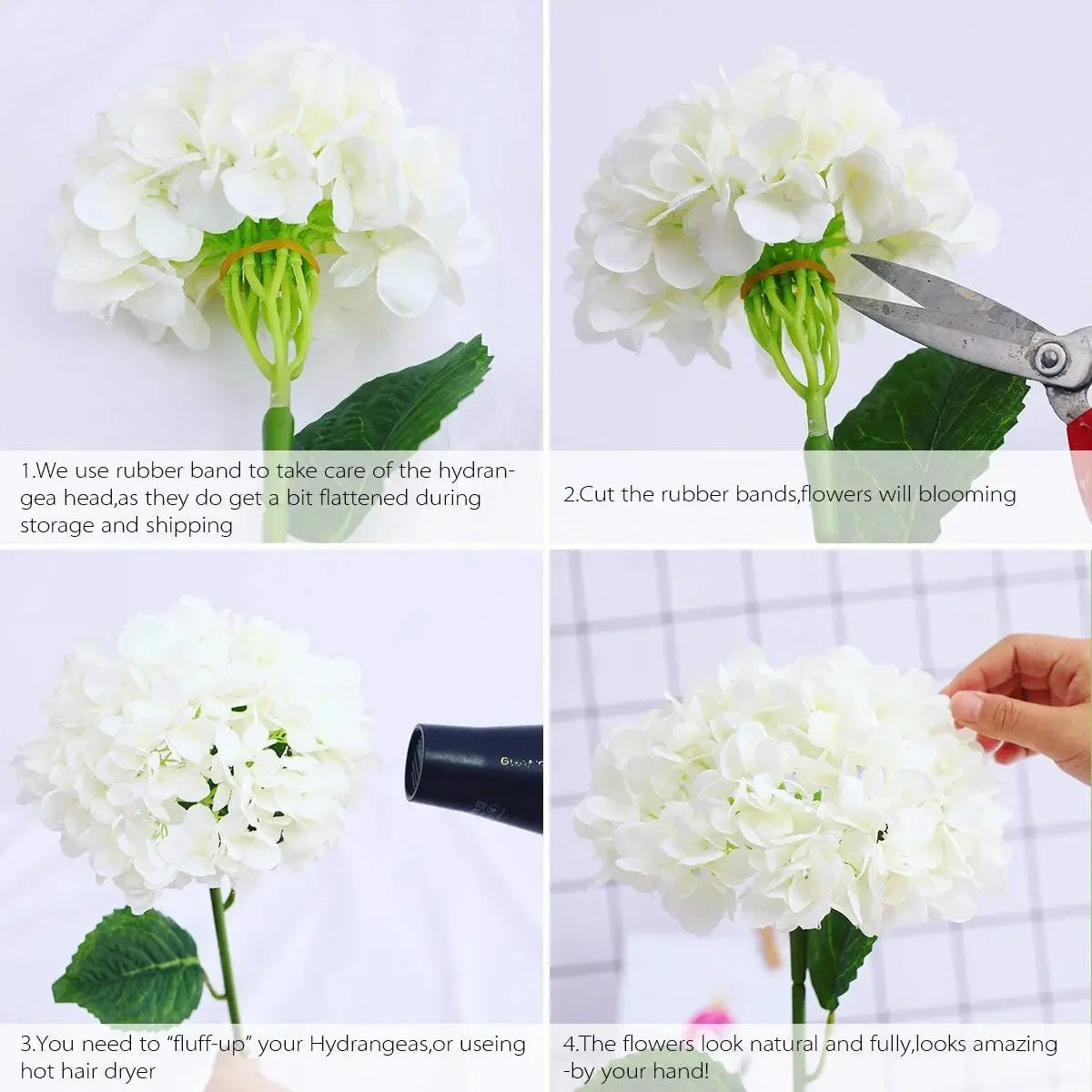 1.We use rubber band to take care of the hydrangea head,as they do get a bit flattened during storage and shipping

2.Cut the rubber bands,flowers will blooming

3.You need to "fluff-up" your Hydrangeas,or useing hot hair dryer

4.The flowers look natural and fully,looks amazing -by your hand!