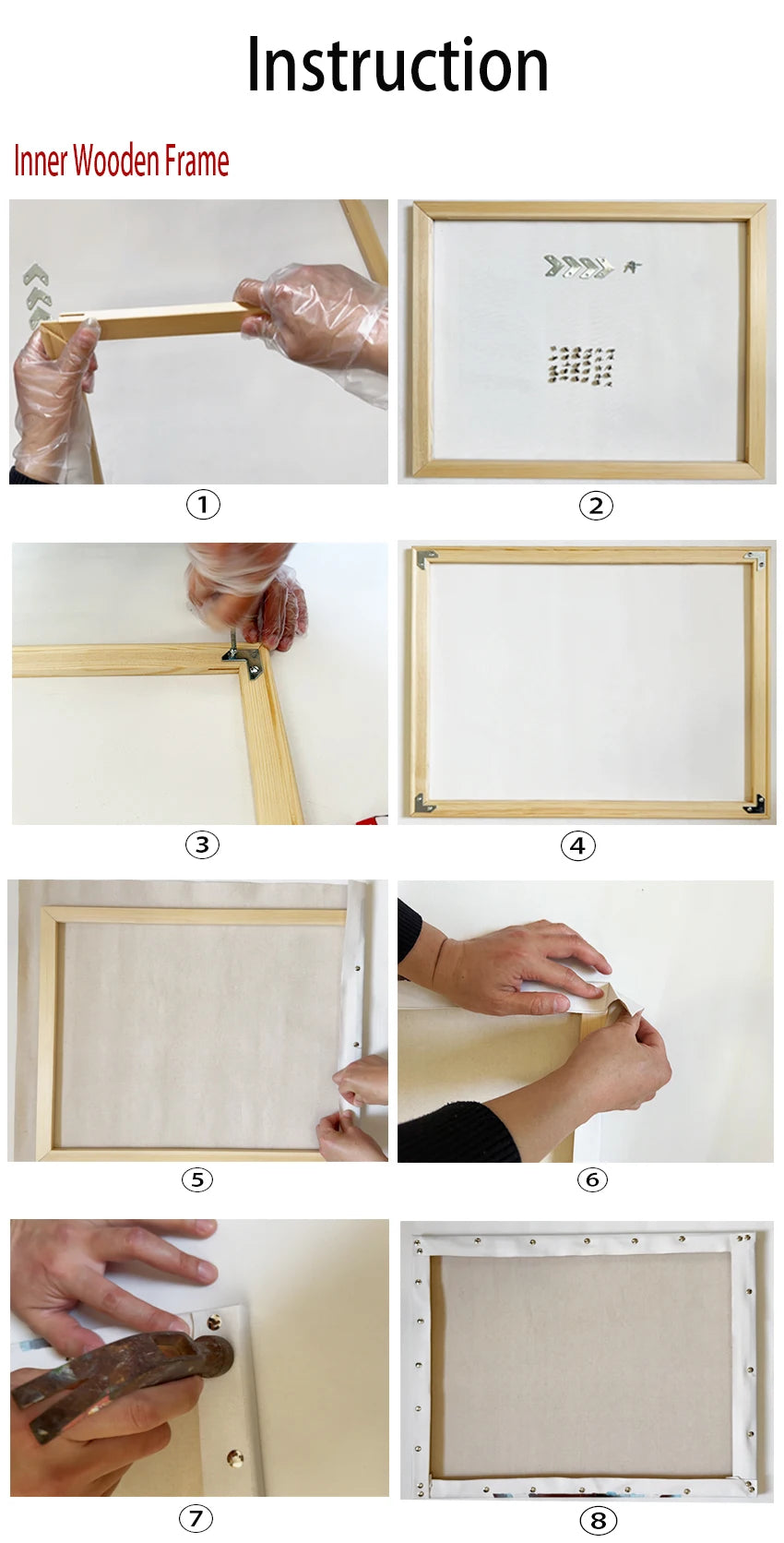 Instruction

Inner Wooden Frame

①

②

③

④

⑤

⑥

⑦

⑧