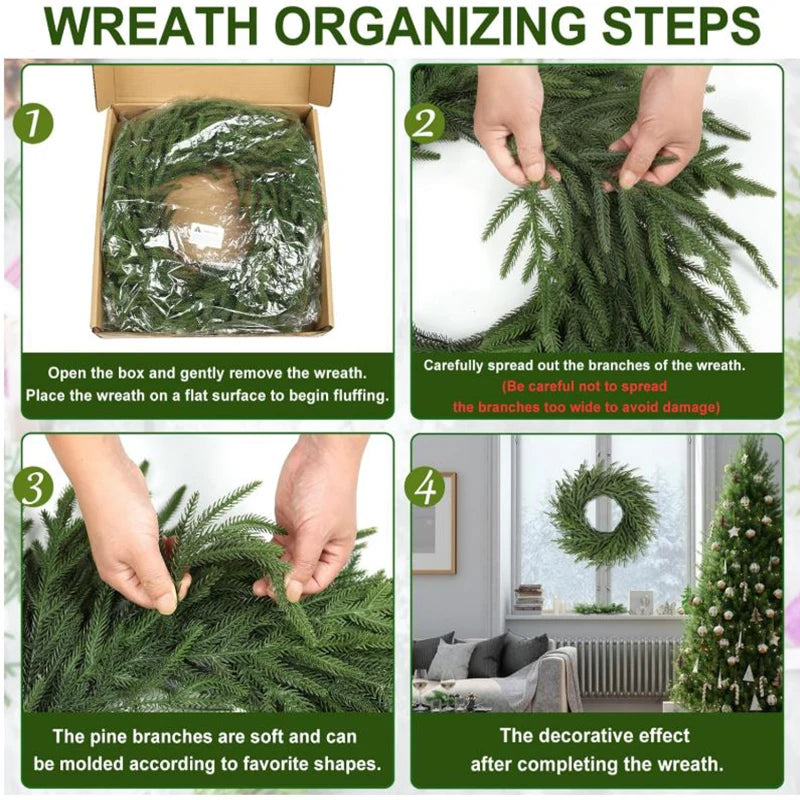 WREATH ORGANIZING STEPS

1

Open the box and gently remove the wreath. Place the wreath on a flat surface to begin fluffing.

2

Carefully spread out the branches of the wreath.
(Be careful not to spread the branches too wide to avoid damage)

3

The pine branches are soft and can be molded according to favorite shapes.

4

The decorative effect after completing the wreath.