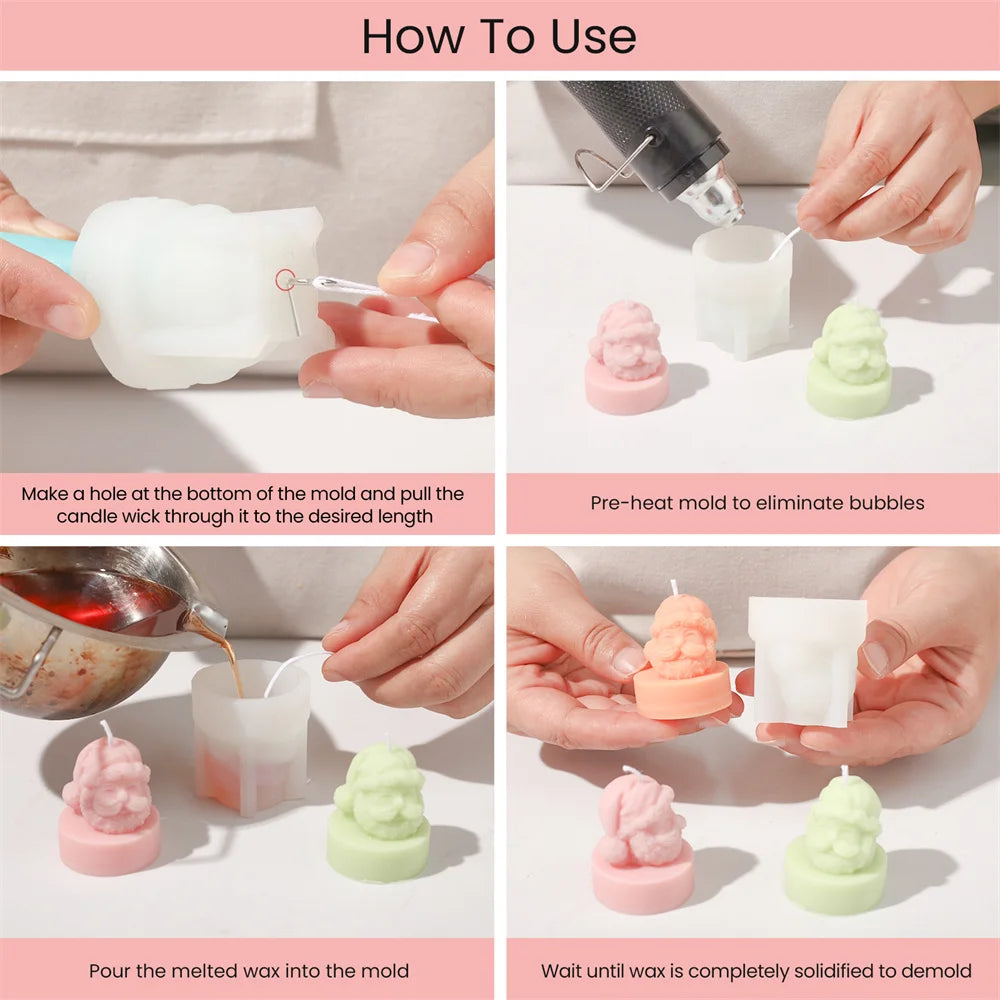 How To Use

Make a hole at the bottom of the mold and pull the candle wick through it to the desired length

Pre-heat mold to eliminate bubbles

Pour the melted wax into the mold

Wait until wax is completely solidified to demold