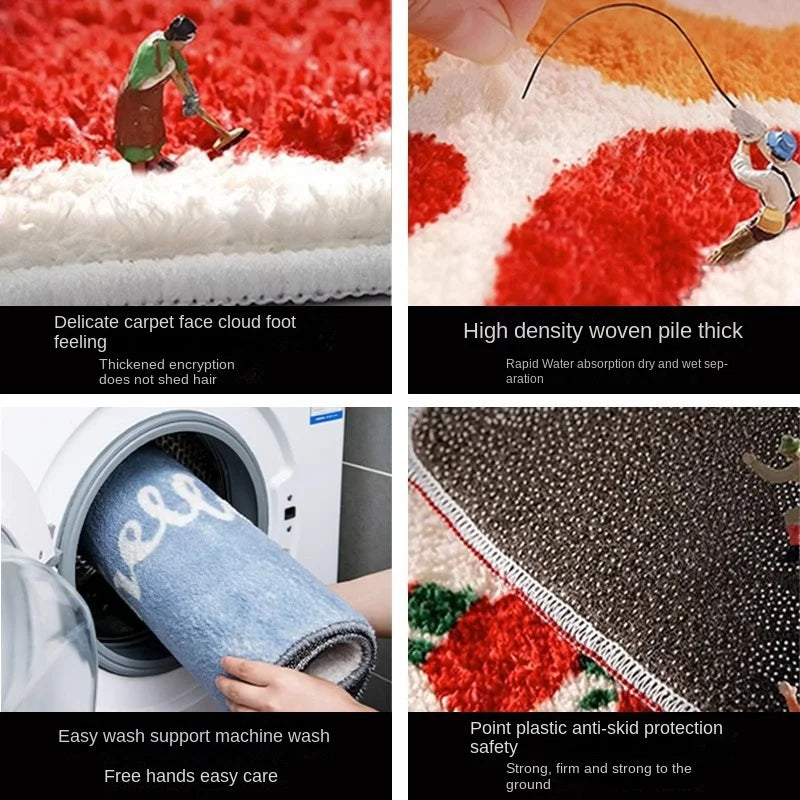 Delicate carpet face cloud foot feeling

Thickened encryption does not shed hair

High density woven pile thick

Rapid Water absorption dry and wet separation

Easy wash support machine wash

Free hands easy care

Point plastic anti-skid protection safety

Strong, firm and strong to the ground