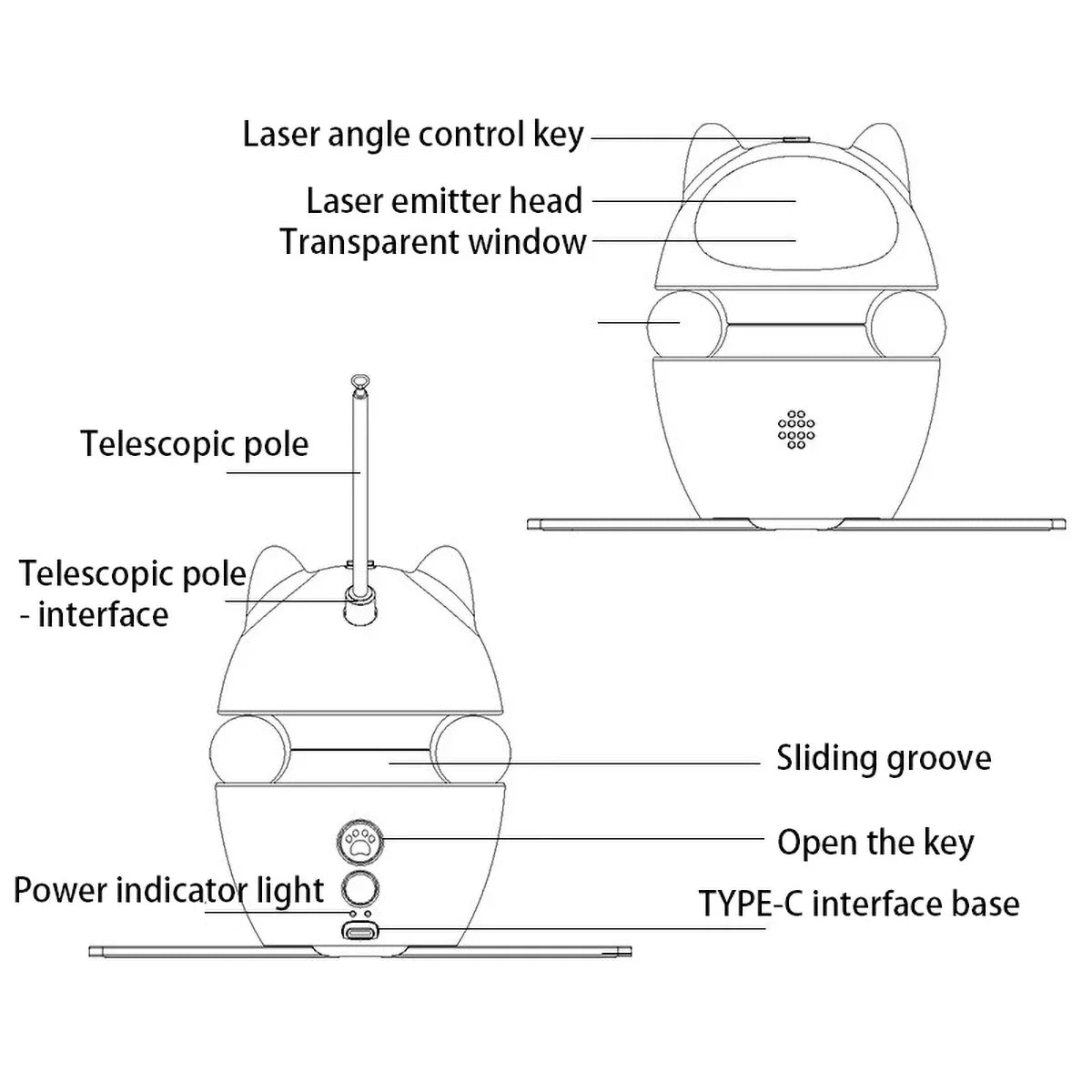 Laser angle control key
Laser emitter head
Transparent window

Telescopic pole

Telescopic pole - interface

Sliding groove

Open the key

Power indicator light

TYPE-C interface base