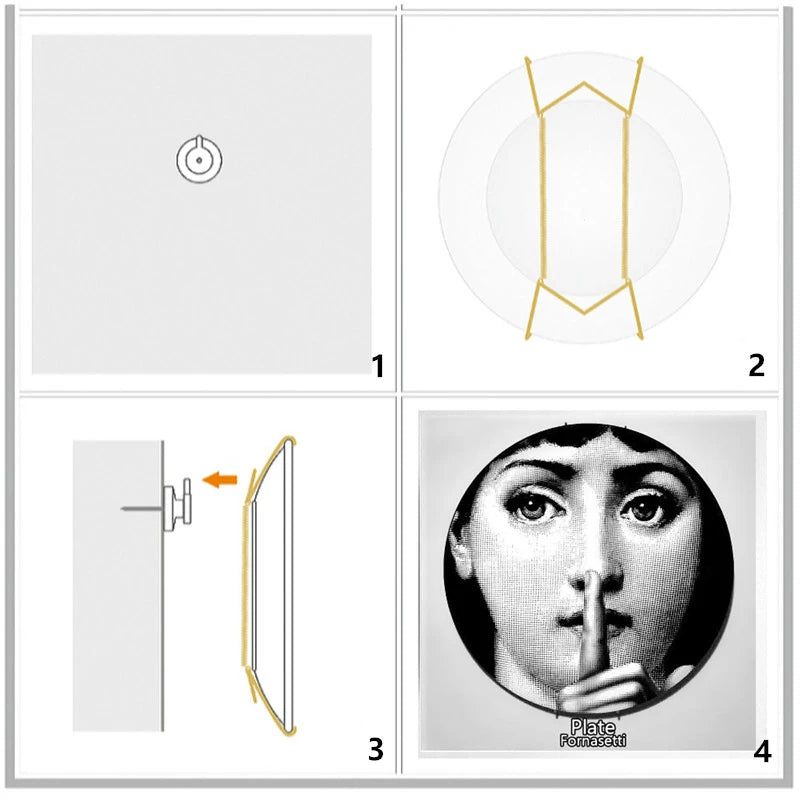 1

2

3

Plate
Fornasetti

4